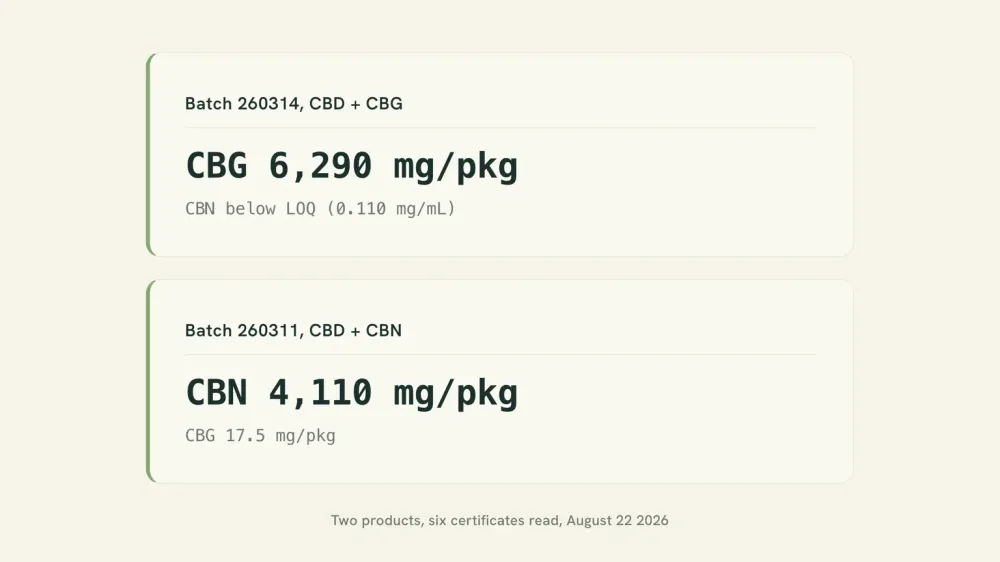 Batch 260314, CBD + CBG

CBG 6,290 mg/pkg

CBN below LOQ (0.110 mg/mL)

Batch 260311, CBD + CBN

CBN 4,110 mg/pkg

CBG 17.5 mg/pkg

Two products, six certificates read, August 22 2026